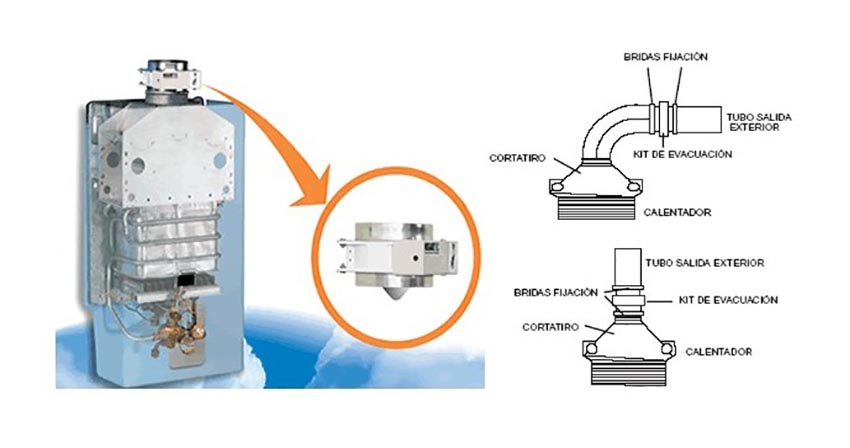 BRIDAS FIJACIÓN
TUBO SALIDA EXTERIOR
CORTATIRO
KIT DE EVACUACIÓN
CALENTADOR

TUBO SALIDA EXTERIOR
BRIDAS FIJACIÓN
KIT DE EVACUACIÓN
CORTATIRO
CALENTADOR